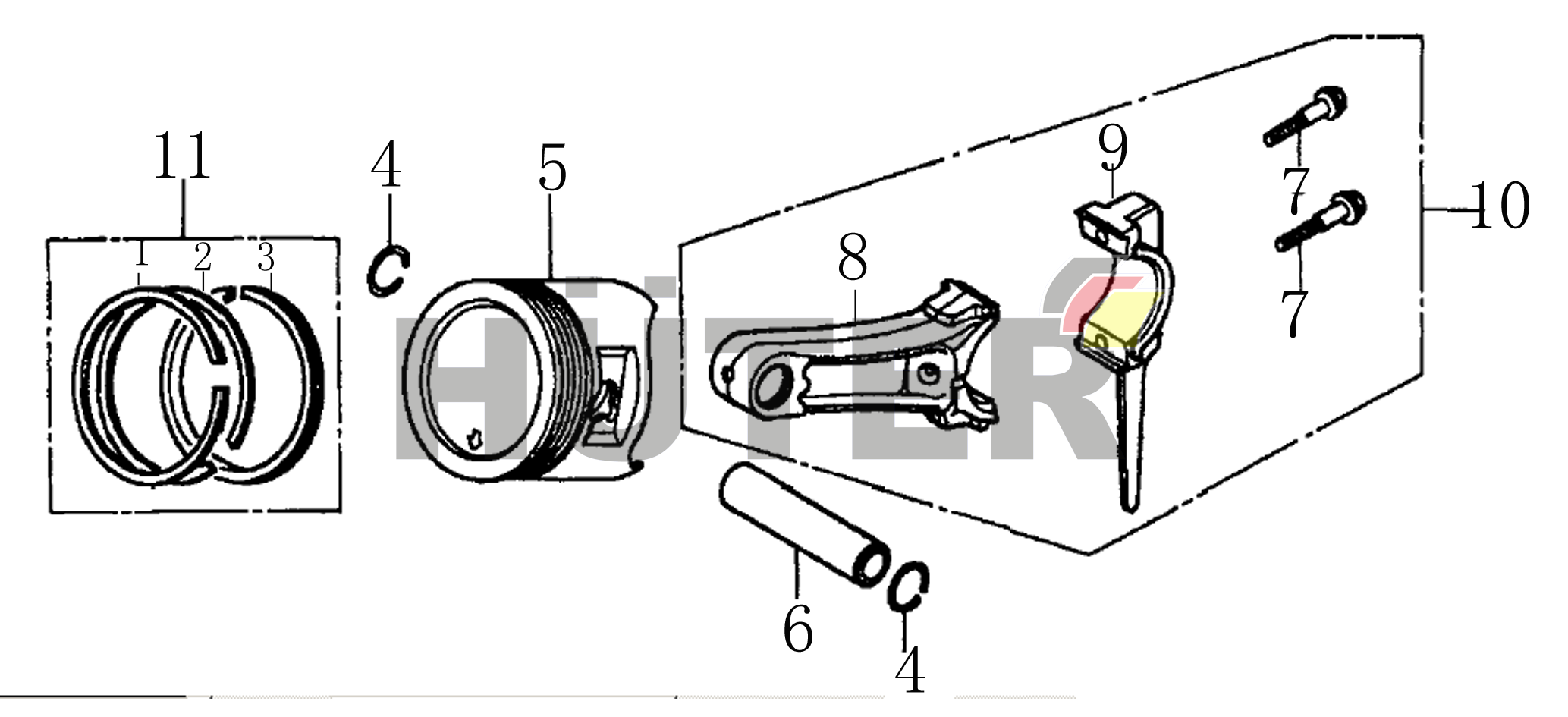 11
1
2
3
4
5
HÜTER
8
9
7
7
10
6
4